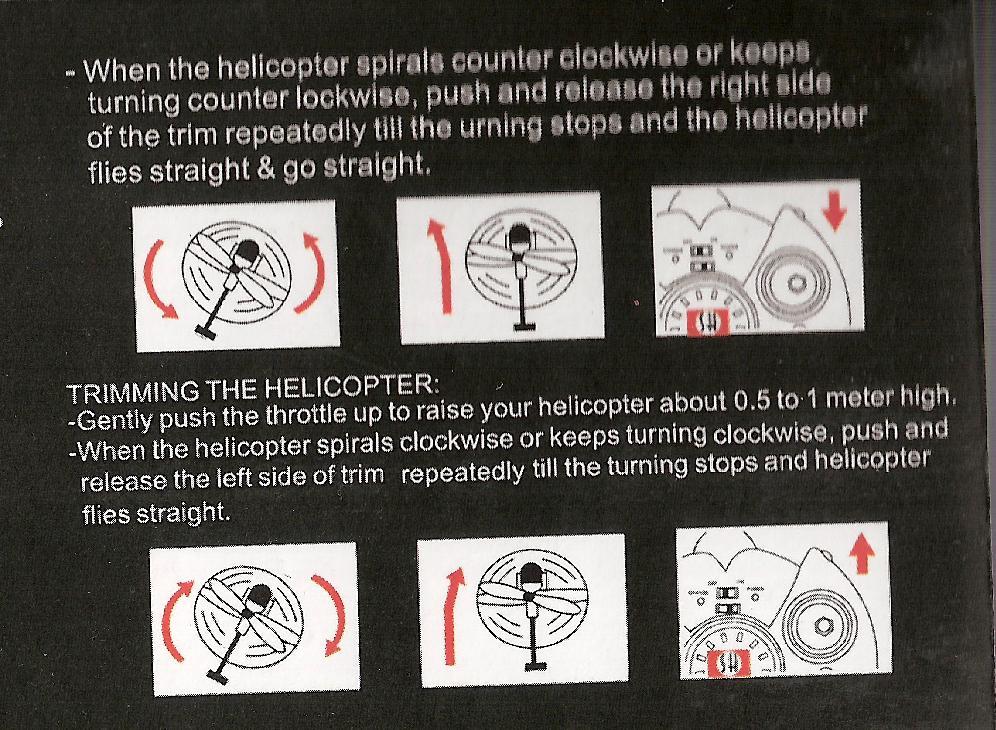 - When the helicopter spirals counter clockwise or keeps turning counter lockwise, push and release the right side of the trim repeatedly till the urning stops and the helicopter flies straight & go straight.

TRIMMING THE HELICOPTER:
-Gently push the throttle up to raise your helicopter about 0.5 to 1 meter high.
-When the helicopter spirals clockwise or keeps turning clockwise, push and release the left side of trim repeatedly till the turning stops and helicopter flies straight.