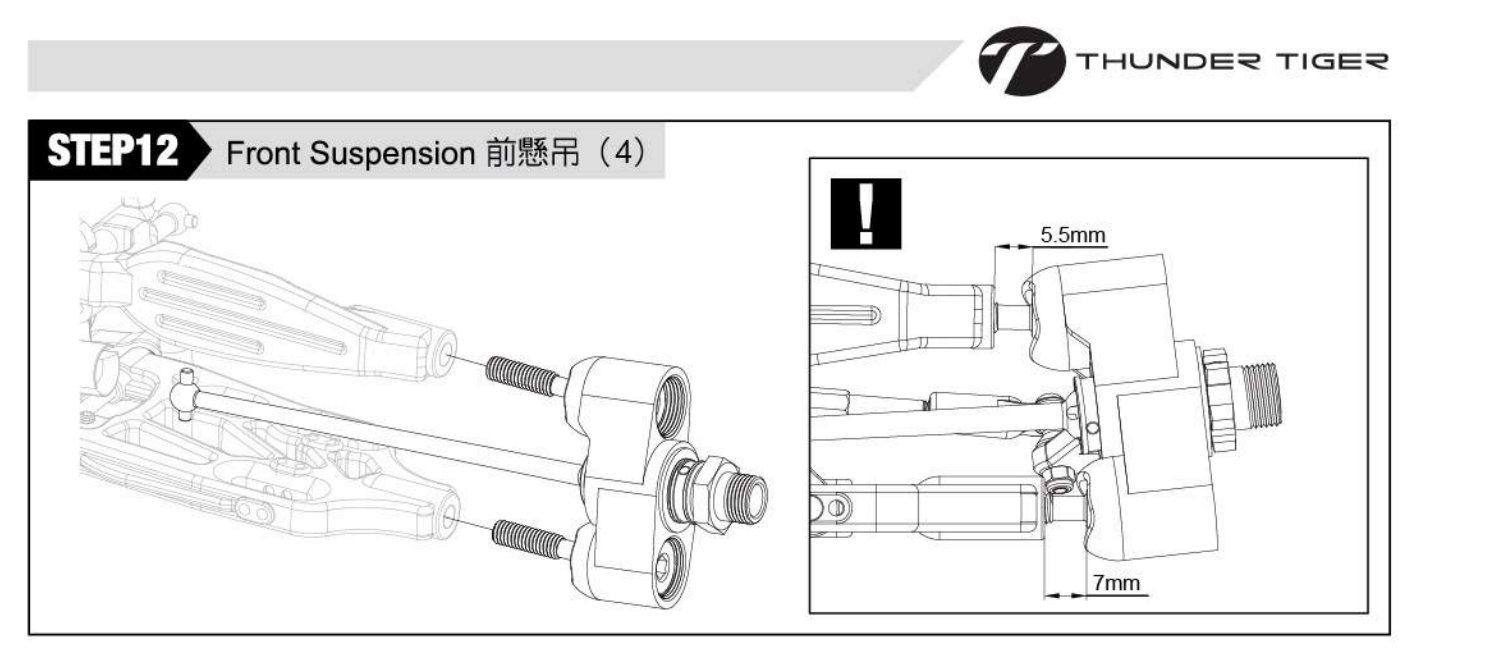 THUNDER TIGER

STEP12 Front Suspension 前懸吊（4）

!

5.5mm

7mm